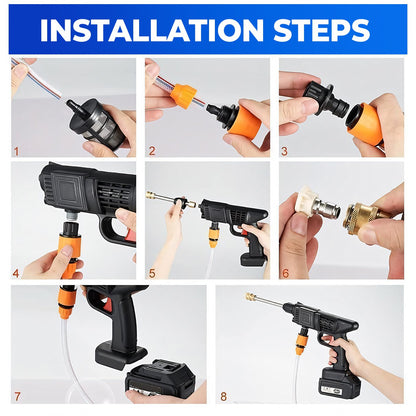 INSTALLATION STEPS

1

2

3

4

5

6

7

8