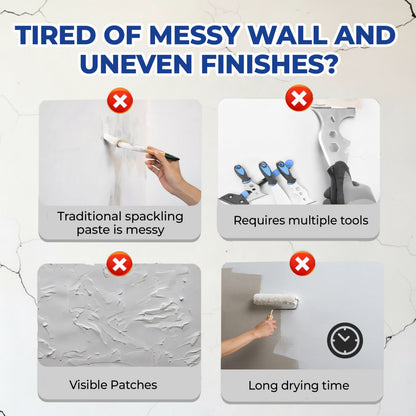 TIRED OF MESSY WALL AND UNEVEN FINISHES?

Traditional spackling paste is messy

Requires multiple tools

Visible Patches

Long drying time