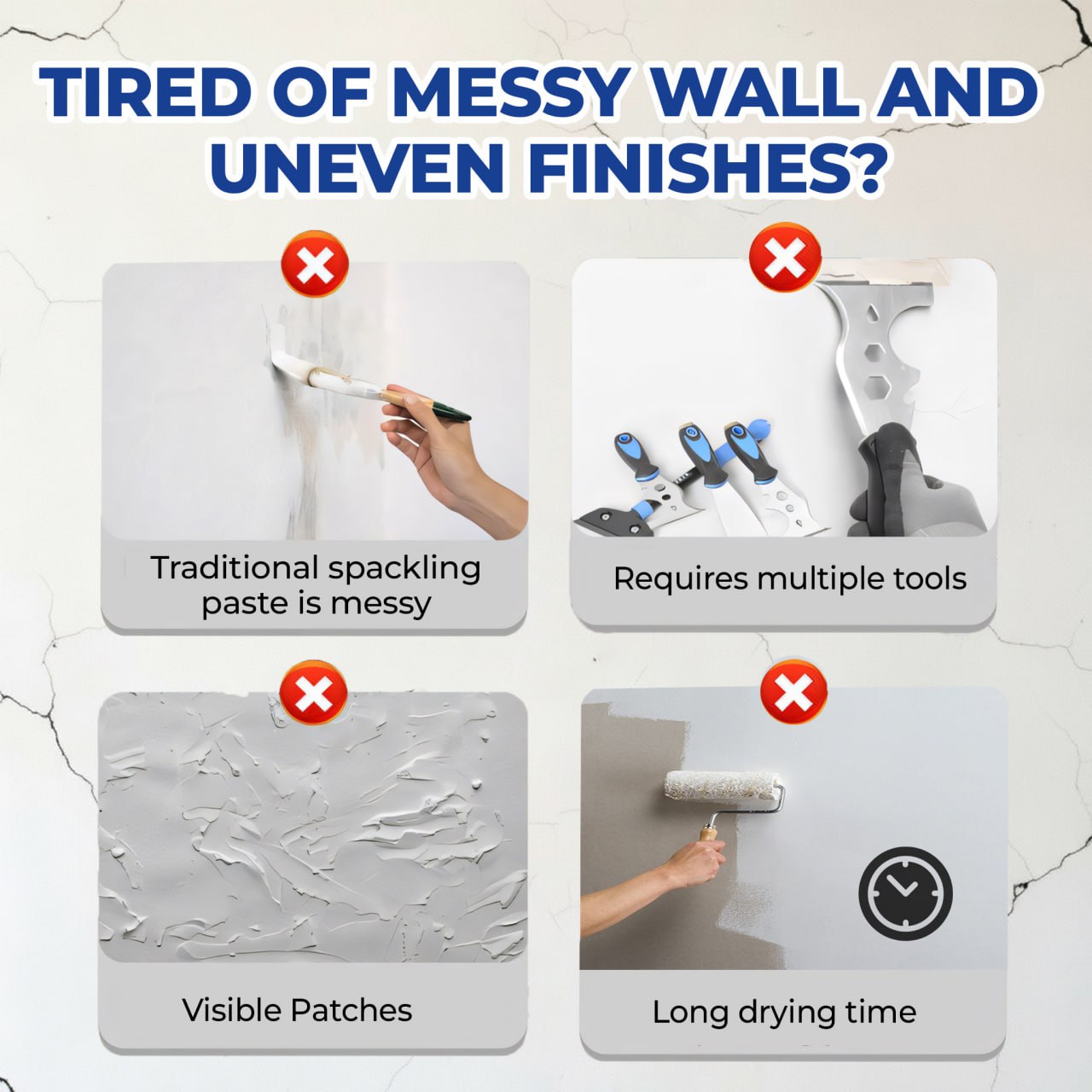 TIRED OF MESSY WALL AND UNEVEN FINISHES?

Traditional spackling paste is messy

Requires multiple tools

Visible Patches

Long drying time