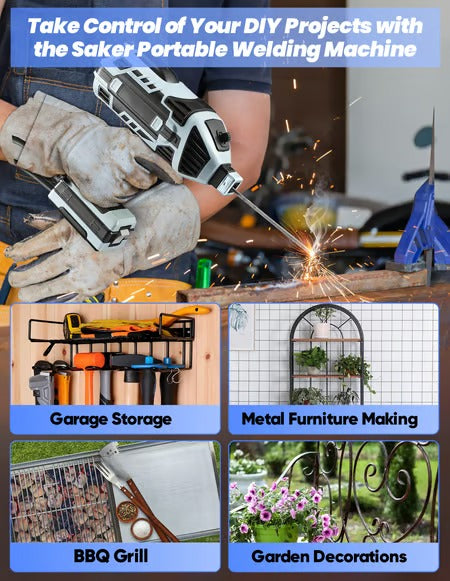 Take Control of Your DIY Projects with the Saker Portable Welding Machine

Garage Storage

Metal Furniture Making

BBQ Grill

Garden Decorations