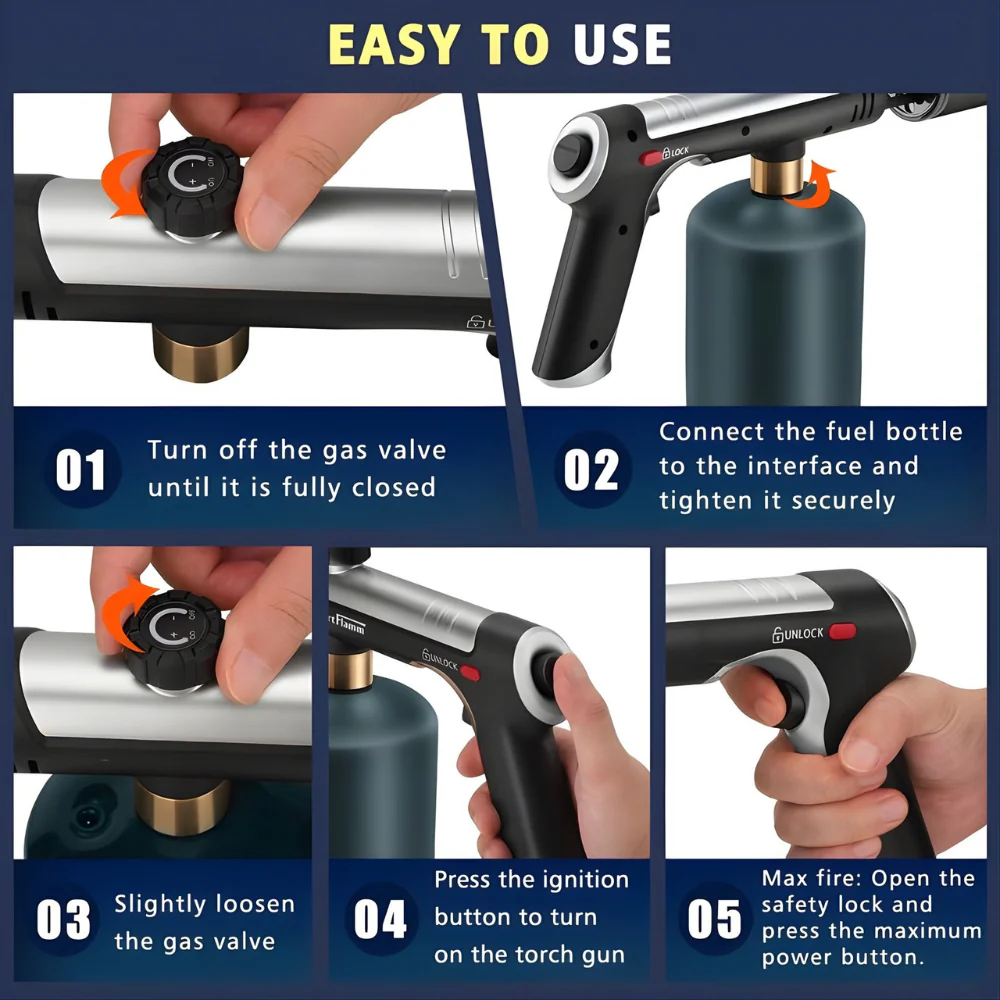 EASY TO USE

LOCK

01 Turn off the gas valve until it is fully closed

02 Connect the fuel bottle to the interface and tighten it securely

UNLOCK

UNLOCK

03 Slightly loosen the gas valve

04 Press the ignition button to turn on the torch gun

05 Max fire: Open the safety lock and press the maximum power button.