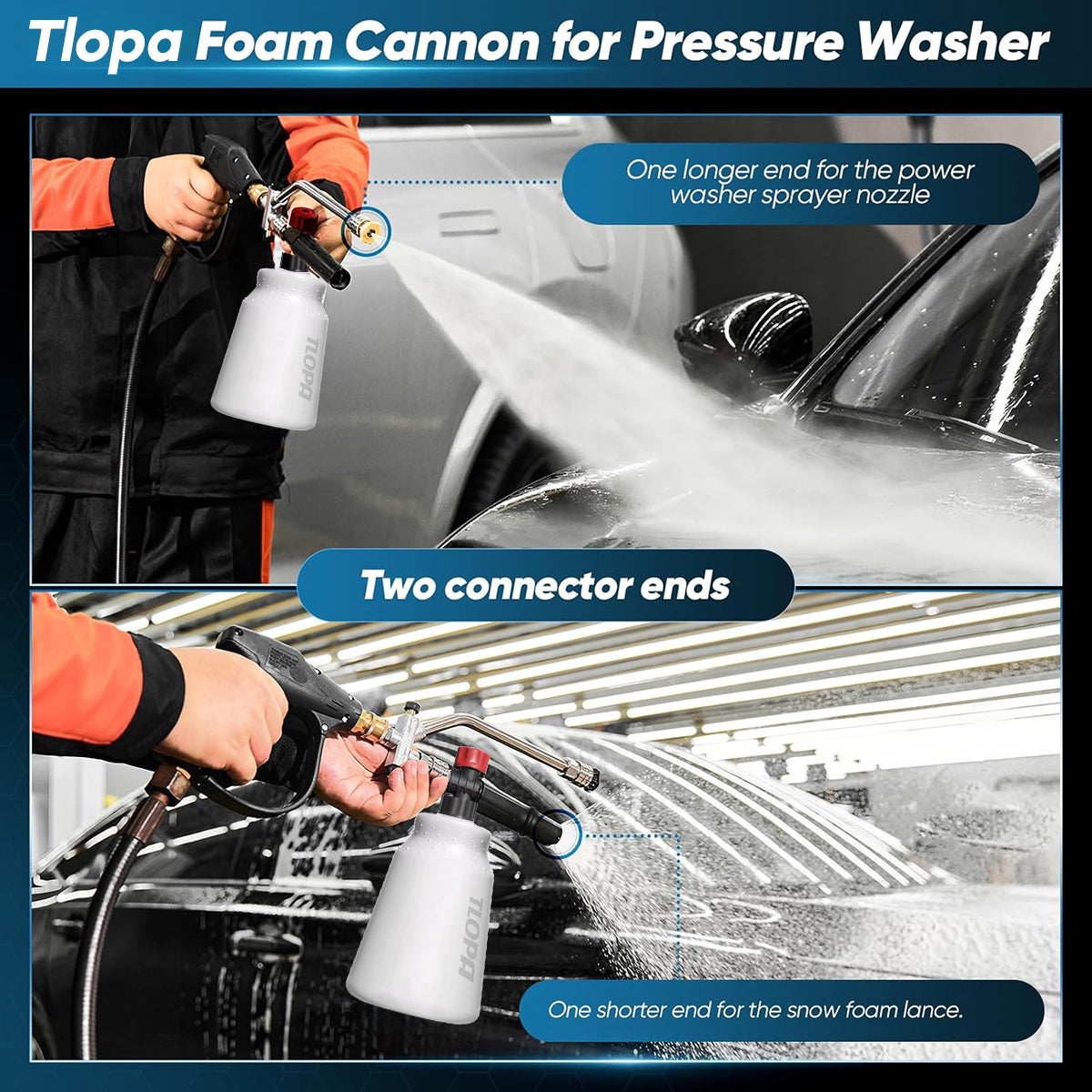 Tlopa Foam Cannon for Pressure Washer

One longer end for the power washer sprayer nozzle

TLOPA

Two connector ends

TLOPA

One shorter end for the snow foam lance.