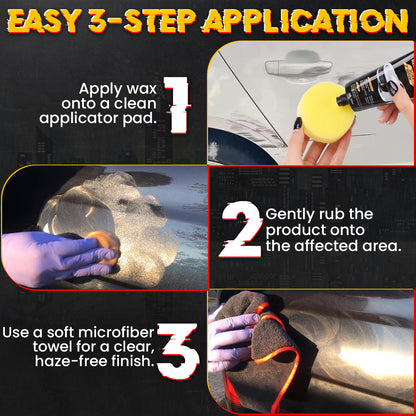 EASY 3-STEP APPLICATION

Apply wax onto a clean applicator pad. 1

2 Gently rub the product onto the affected area.

Use a soft microfiber towel for a clear, haze-free finish. 3