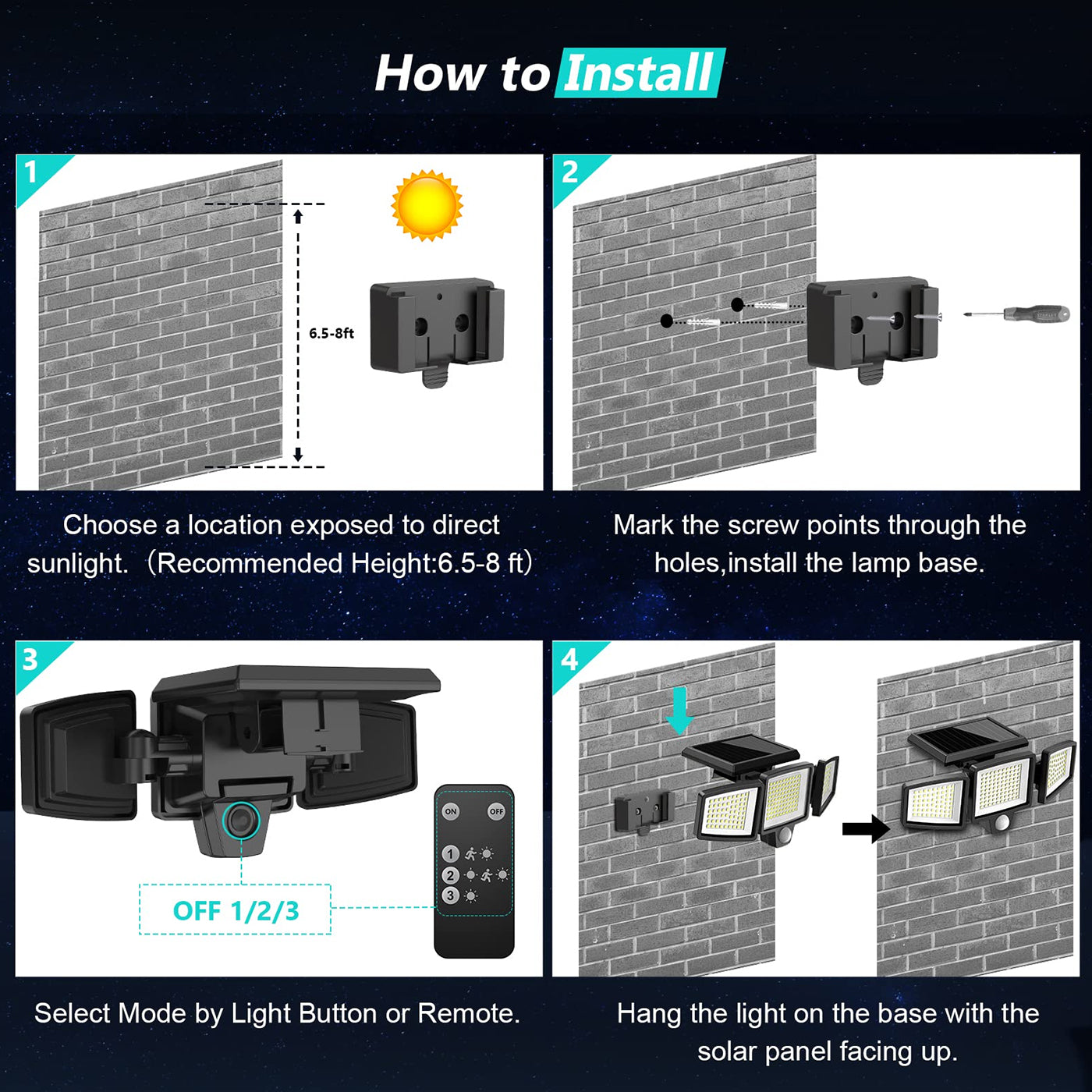 How to Install

1

6.5-8ft

Choose a location exposed to direct sunlight.（Recommended Height:6.5-8 ft）

2

Mark the screw points through the holes,install the lamp base.

3

ON

OFF

1

2

3

OFF 1/2/3

Select Mode by Light Button or Remote.

4

Hang the light on the base with the solar panel facing up.